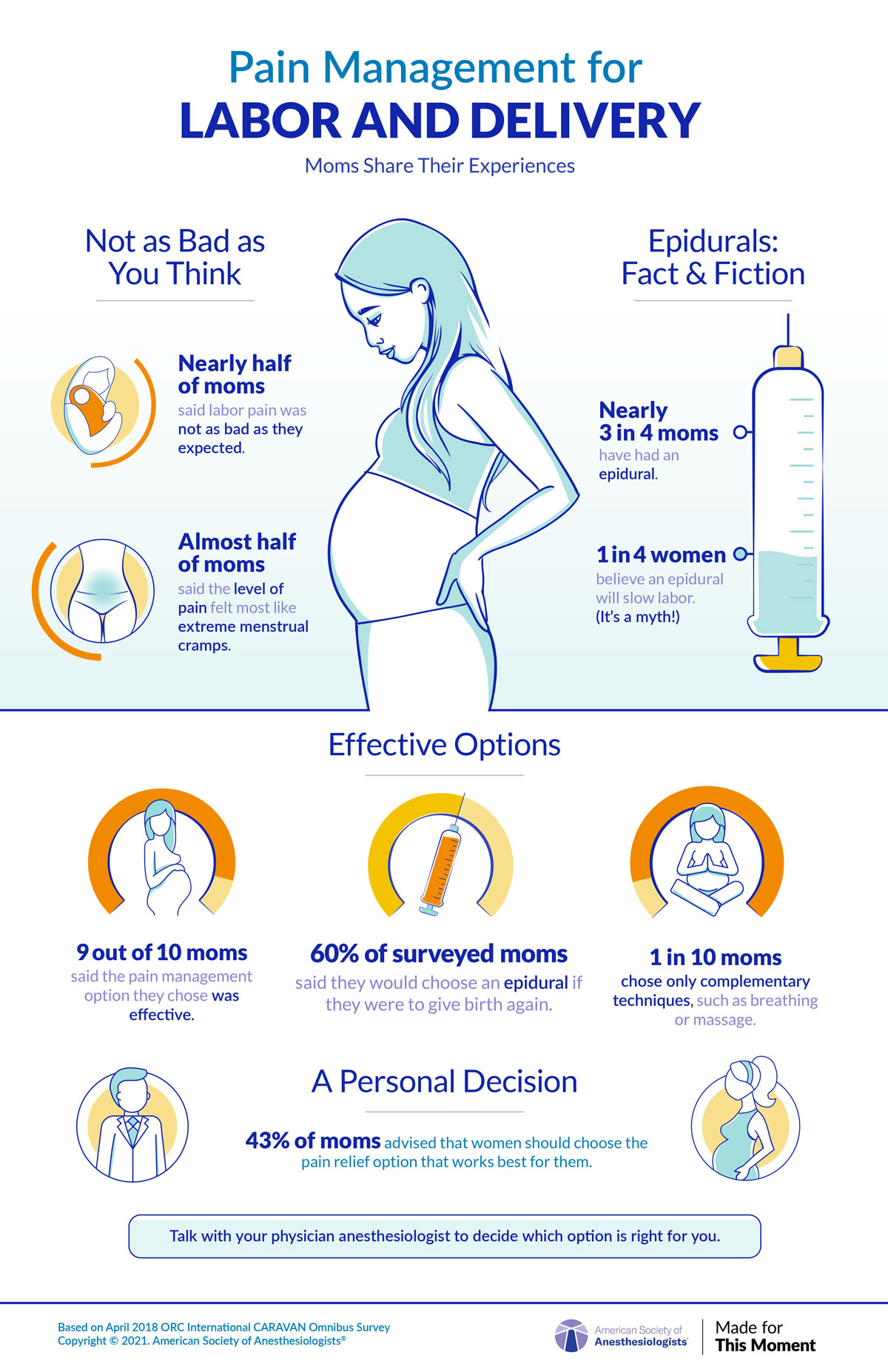 Pain Management for
LABOR AND DELIVERY

Moms Share Their Experiences

Not as Bad as You Think

Nearly half of moms said labor pain was not as bad as they expected.

Almost half of moms said the level of pain felt most like extreme menstrual cramps.

Epidurals: Fact & Fiction

Nearly 3 in 4 moms have had an epidural.

1 in 4 women believe an epidural will slow labor. (It's a myth!)

Effective Options

9 out of 10 moms said the pain management option they chose was effective.

60% of surveyed moms said they would choose an epidural if they were to give birth again.

1 in 10 moms chose only complementary techniques, such as breathing or massage.

A Personal Decision

43% of moms advised that women should choose the pain relief option that works best for them.

Talk with your physician anesthesiologist to decide which option is right for you.

Based on April 2018 ORC International CARAVAN Omnibus Survey
Copyright © 2021. American Society of Anesthesiologists®

American Society of Anesthesiologists

Made for This Moment